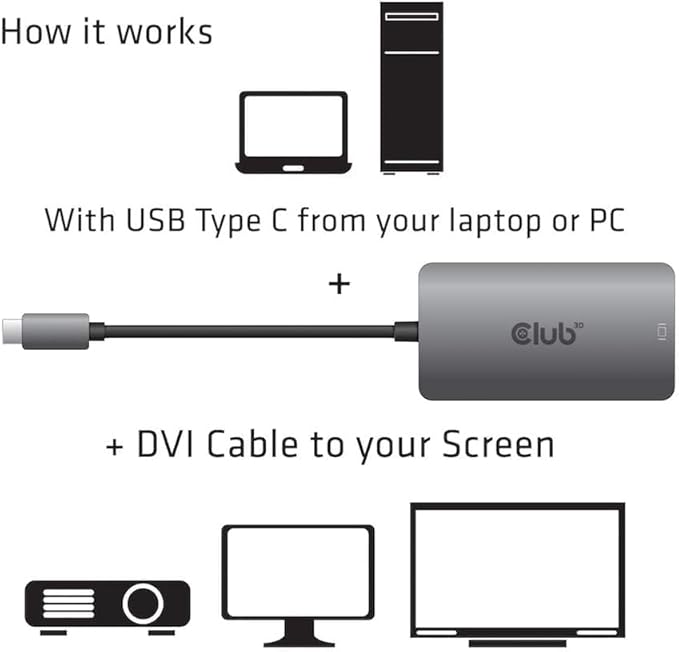 How it works

With USB Type C from your laptop or PC

+

Club 3D

+ DVI Cable to your Screen