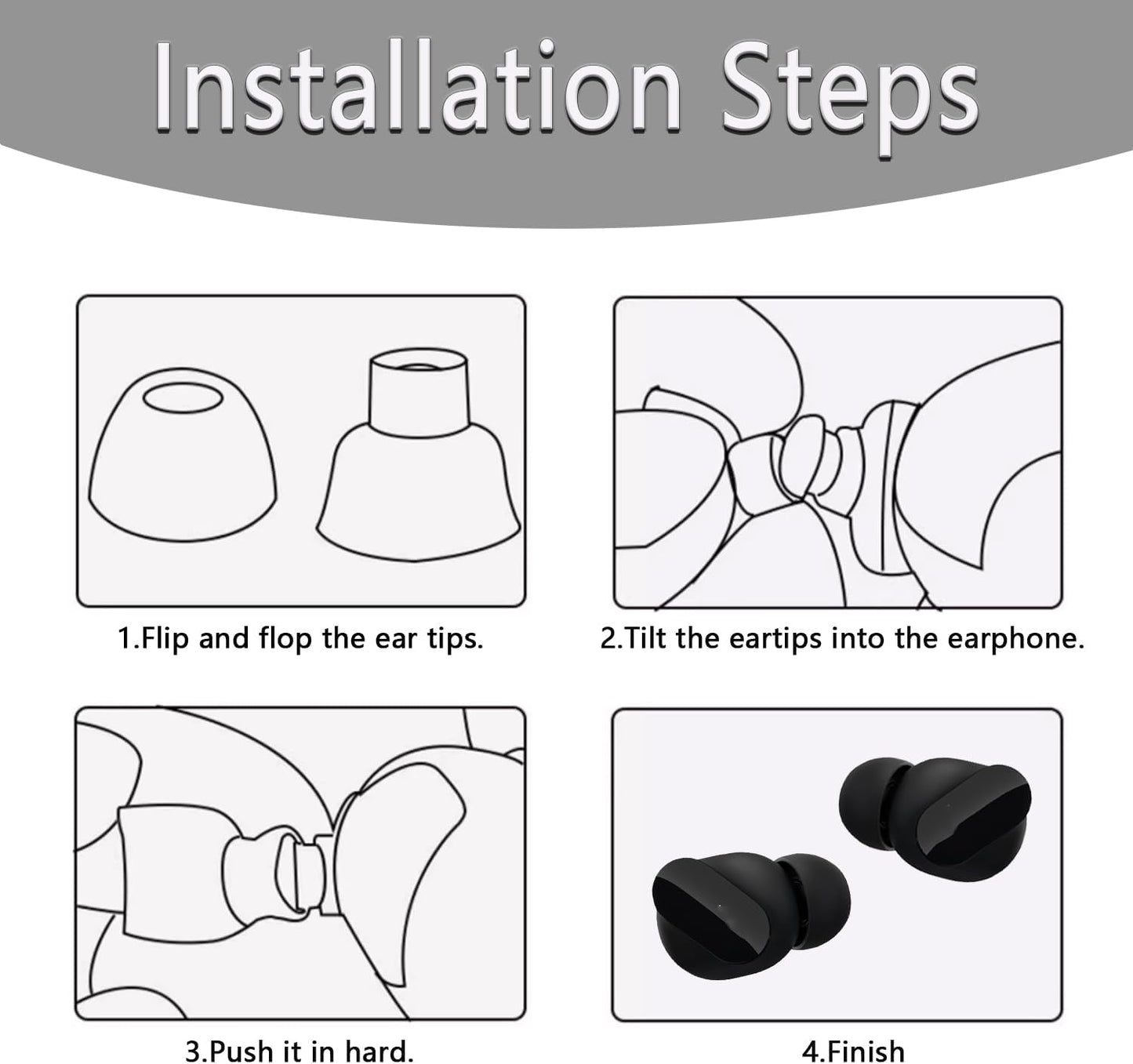 Installation Steps

1.Flip and flop the ear tips.

2.Tilt the eartips into the earphone.

3.Push it in hard.

4.Finish