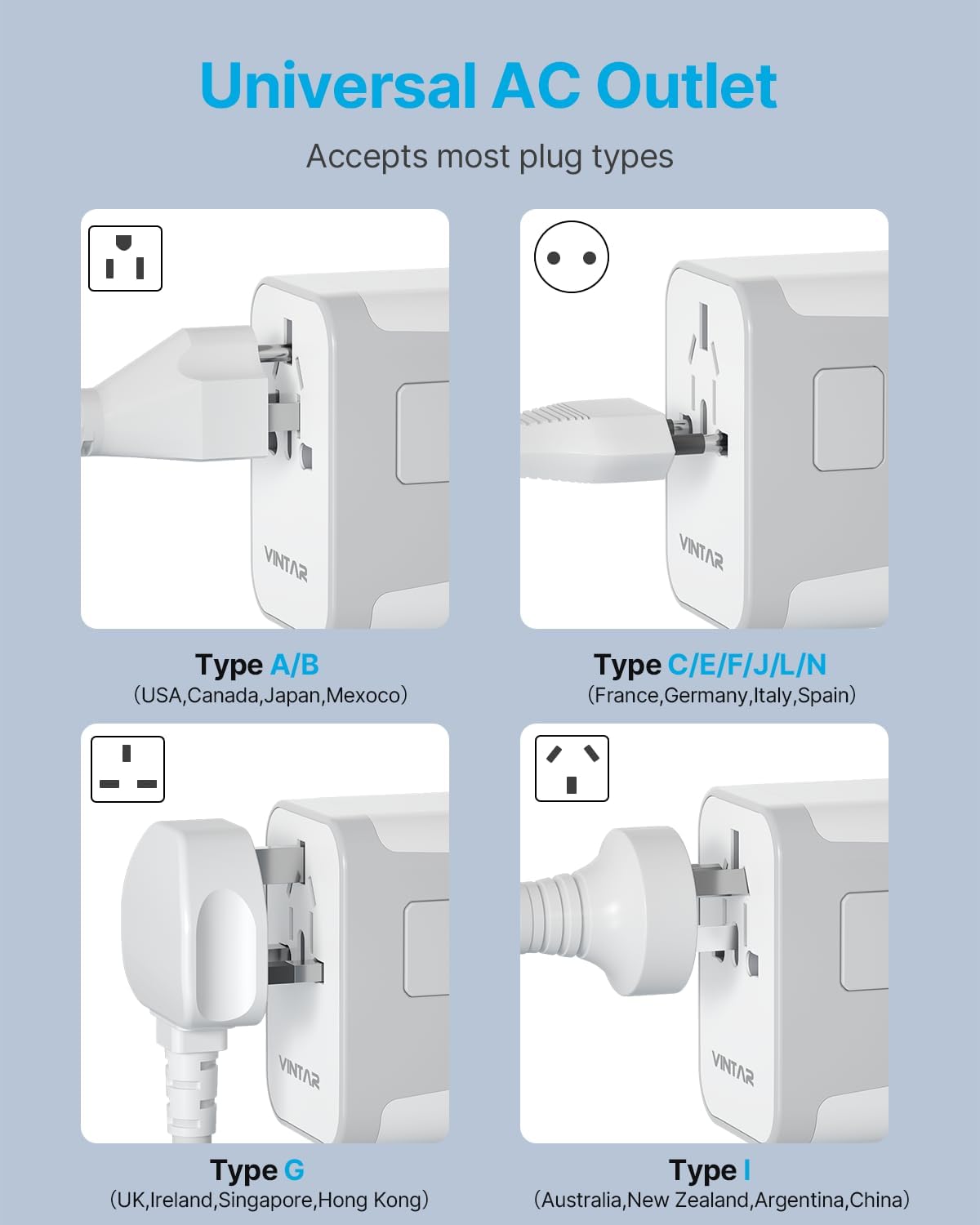 Universal AC Outlet

Accepts most plug types

VINTAR

Type A/B
(USA,Canada,Japan,Mexoco)

VINTAR

Type C/E/F/J/L/N
(France,Germany,Italy,Spain)

VINTAR

Type G
(UK,Ireland,Singapore,Hong Kong)

VINTAR

Type I
(Australia,New Zealand,Argentina,China)