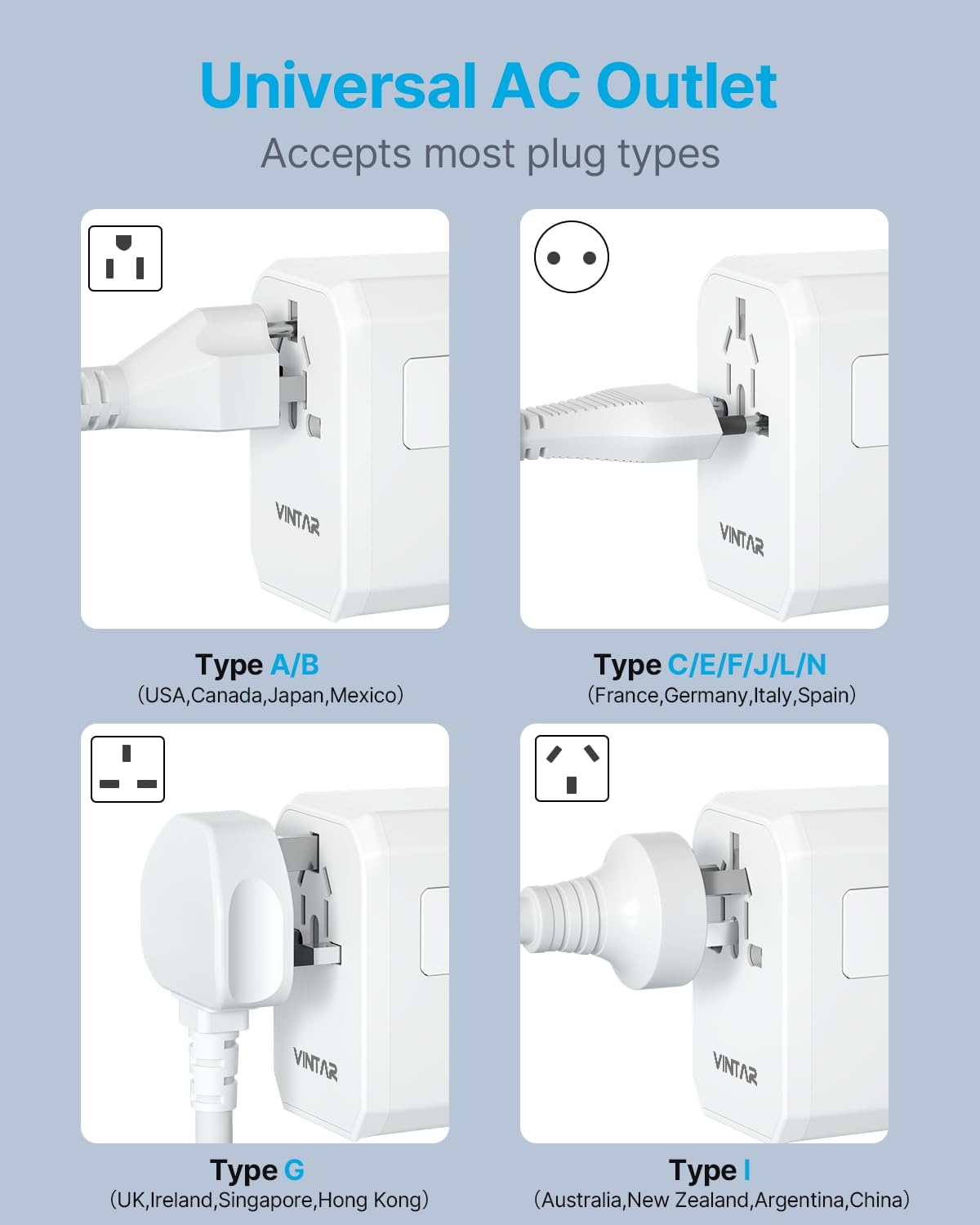 Universal AC Outlet

Accepts most plug types

VINTAR

Type A/B
(USA,Canada,Japan,Mexico)

VINTAR

Type C/E/F/J/L/N
(France,Germany,Italy,Spain)

VINTAR

Type G
(UK,Ireland,Singapore,Hong Kong)

VINTAR

Type I
(Australia,New Zealand,Argentina,China)