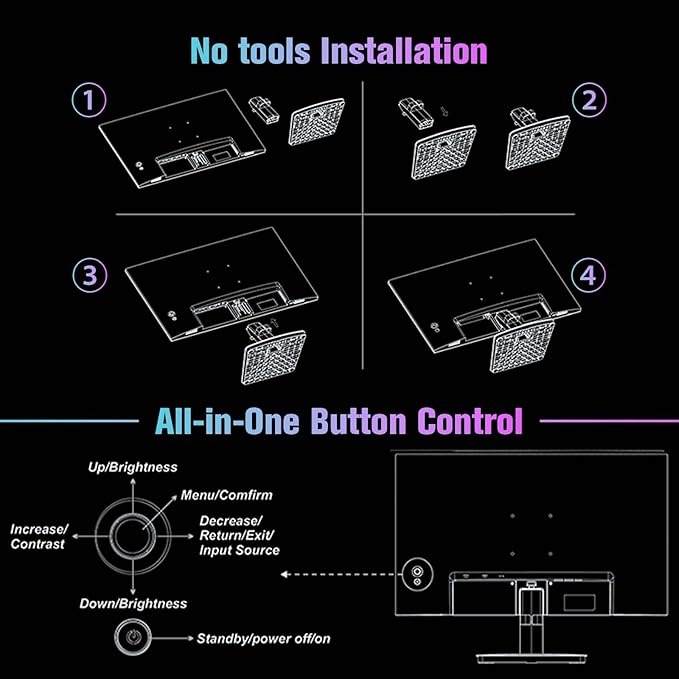 No tools Installation

1

2

3

4

All-in-One Button Control

Up/Brightness

Menu/Comfirm

Increase/ Contrast

Decrease/ Return/Exit/ Input Source

Down/Brightness

Standby/power off/on