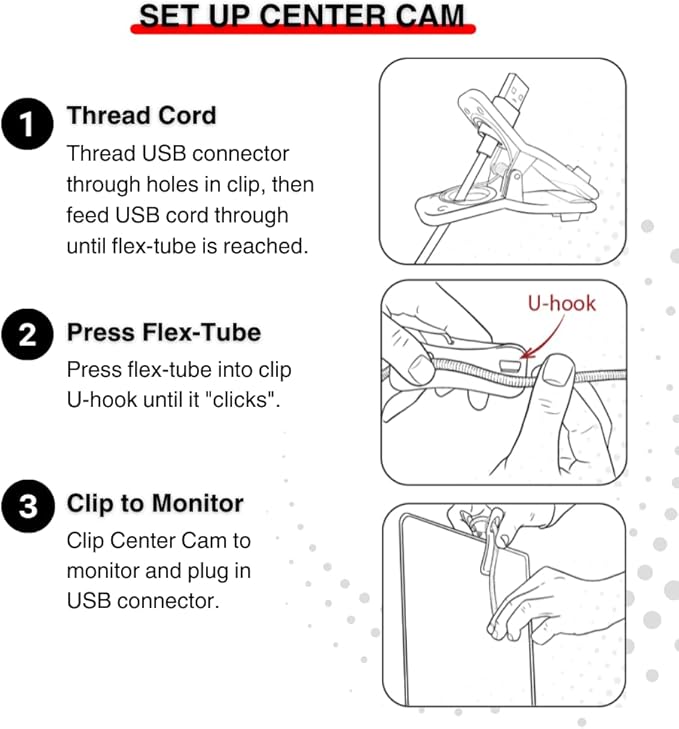 SET UP CENTER CAM

1 Thread Cord
Thread USB connector through holes in clip, then feed USB cord through until flex-tube is reached.

2 Press Flex-Tube
Press flex-tube into clip U-hook until it "clicks".

U-hook

3 Clip to Monitor
Clip Center Cam to monitor and plug in USB connector.