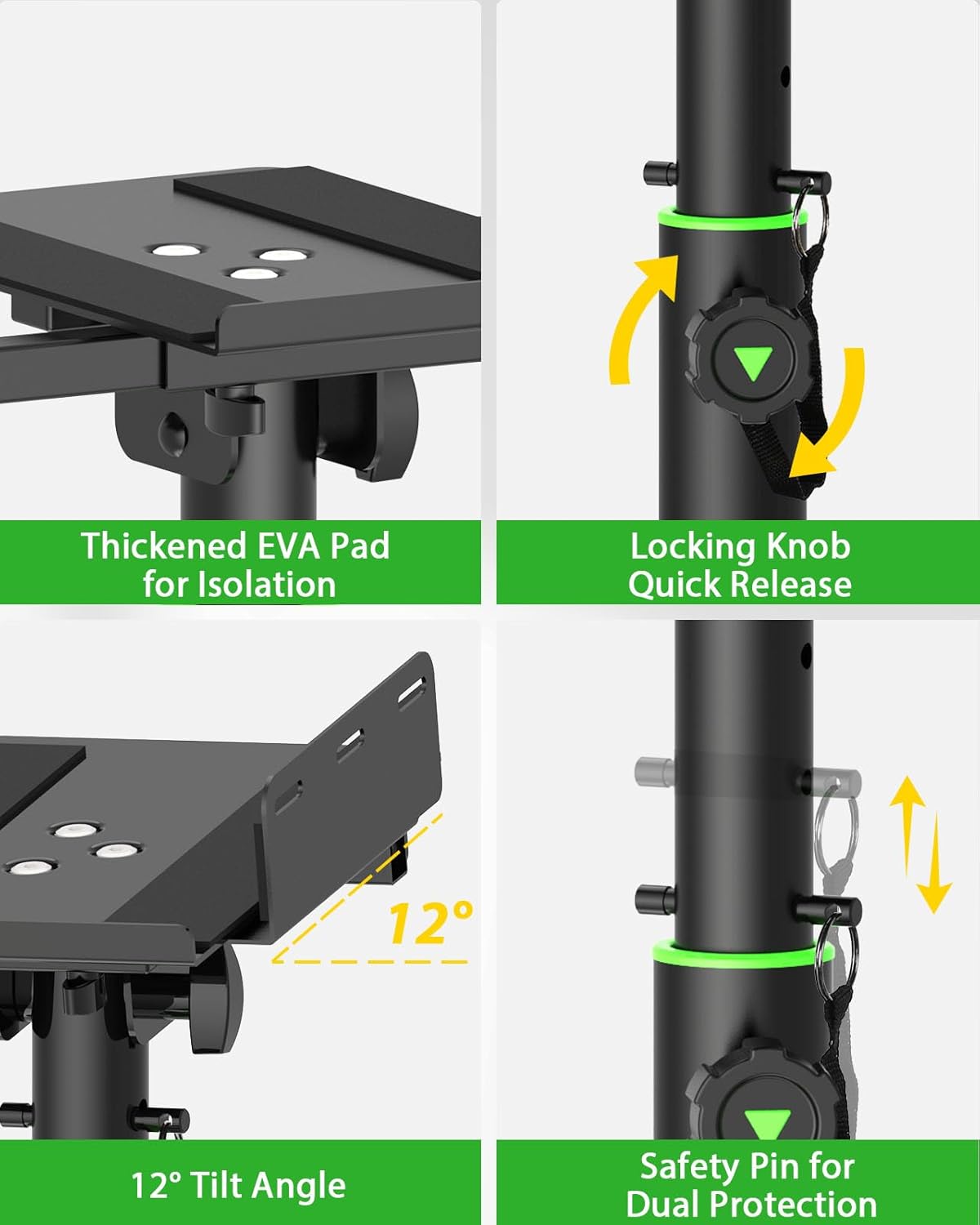 Thickened EVA Pad for Isolation

Locking Knob Quick Release

12°

12° Tilt Angle

Safety Pin for Dual Protection