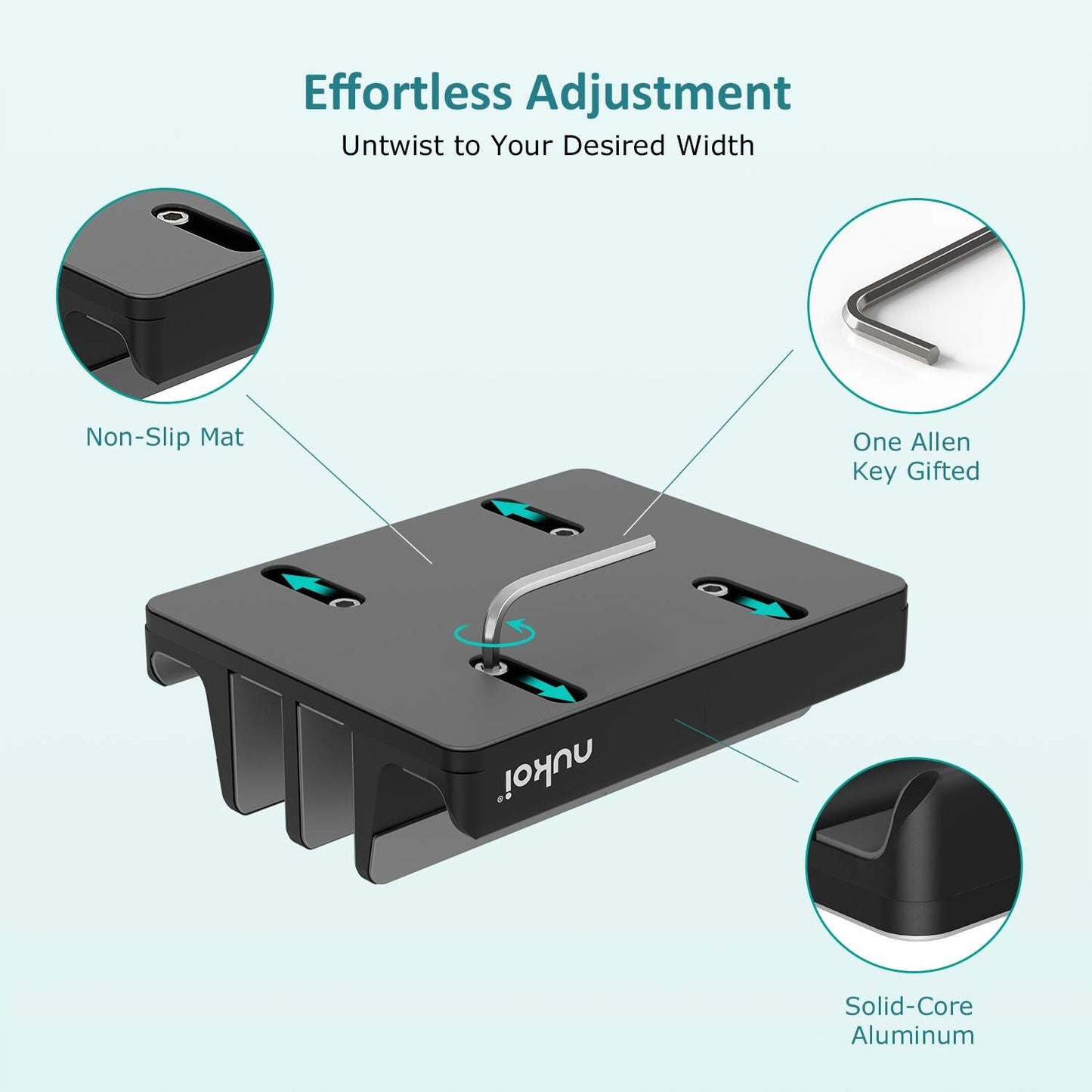 Effortless Adjustment

Untwist to Your Desired Width

Non-Slip Mat

One Allen Key Gifted

nukoi®

Solid-Core Aluminum