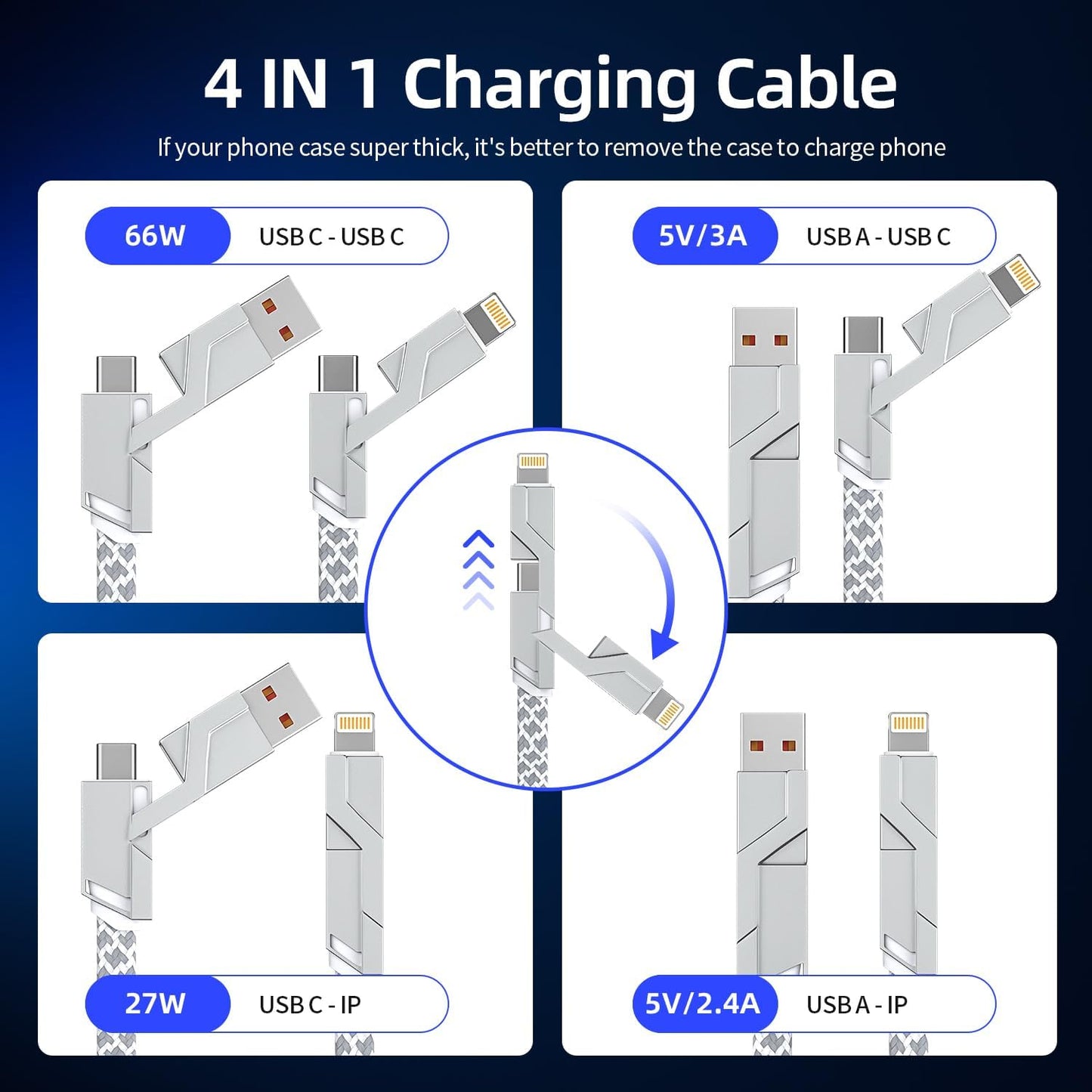 4 IN 1 Charging Cable

If your phone case super thick, it's better to remove the case to charge phone

66W USB C - USB C

5V/3A USB A - USB C

27W USB C - IP

5V/2.4A USB A - IP