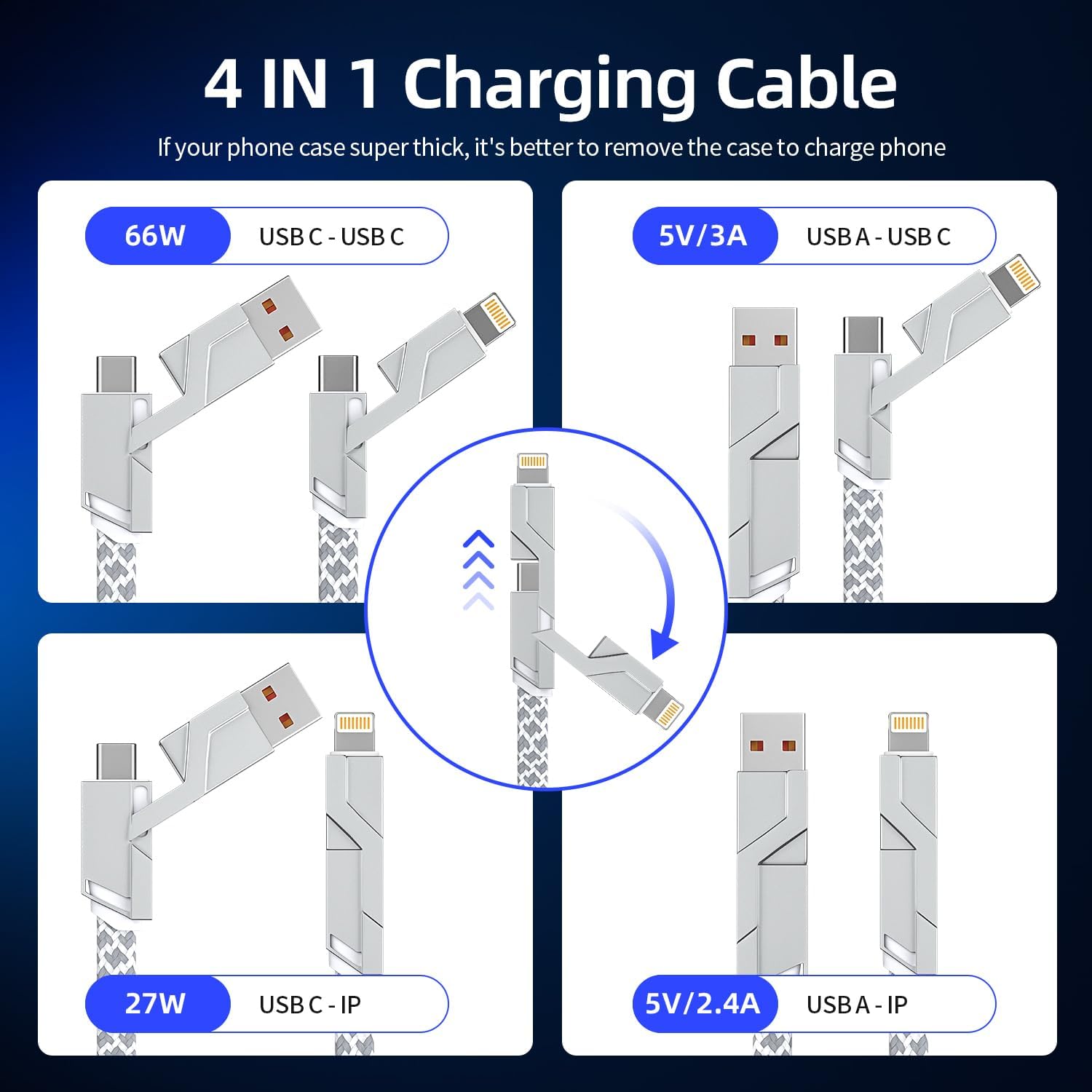 4 IN 1 Charging Cable

If your phone case super thick, it's better to remove the case to charge phone

66W USB C - USB C

5V/3A USB A - USB C

27W USB C - IP

5V/2.4A USB A - IP