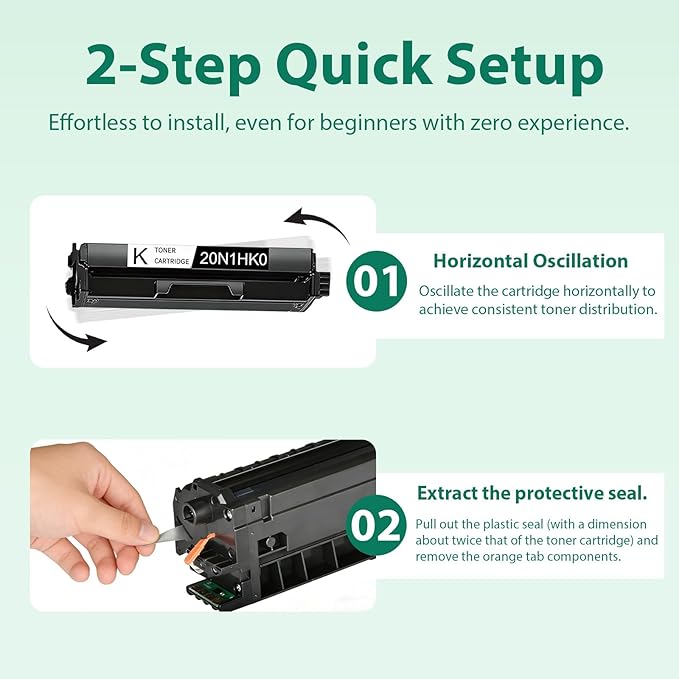 2-Step Quick Setup

Effortless to install, even for beginners with zero experience.

K TONER CARTRIDGE 20N1HK0

01

Horizontal Oscillation

Oscillate the cartridge horizontally to achieve consistent toner distribution.

02

Extract the protective seal.

Pull out the plastic seal (with a dimension about twice that of the toner cartridge) and remove the orange tab components.