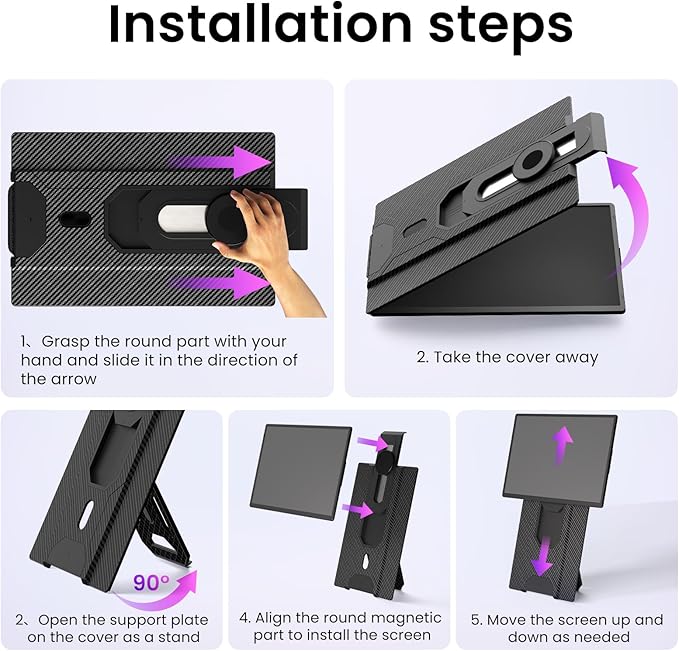 Installation steps

1、Grasp the round part with your hand and slide it in the direction of the arrow

2. Take the cover away

90°

2、Open the support plate on the cover as a stand

4. Align the round magnetic part to install the screen

5. Move the screen up and down as needed