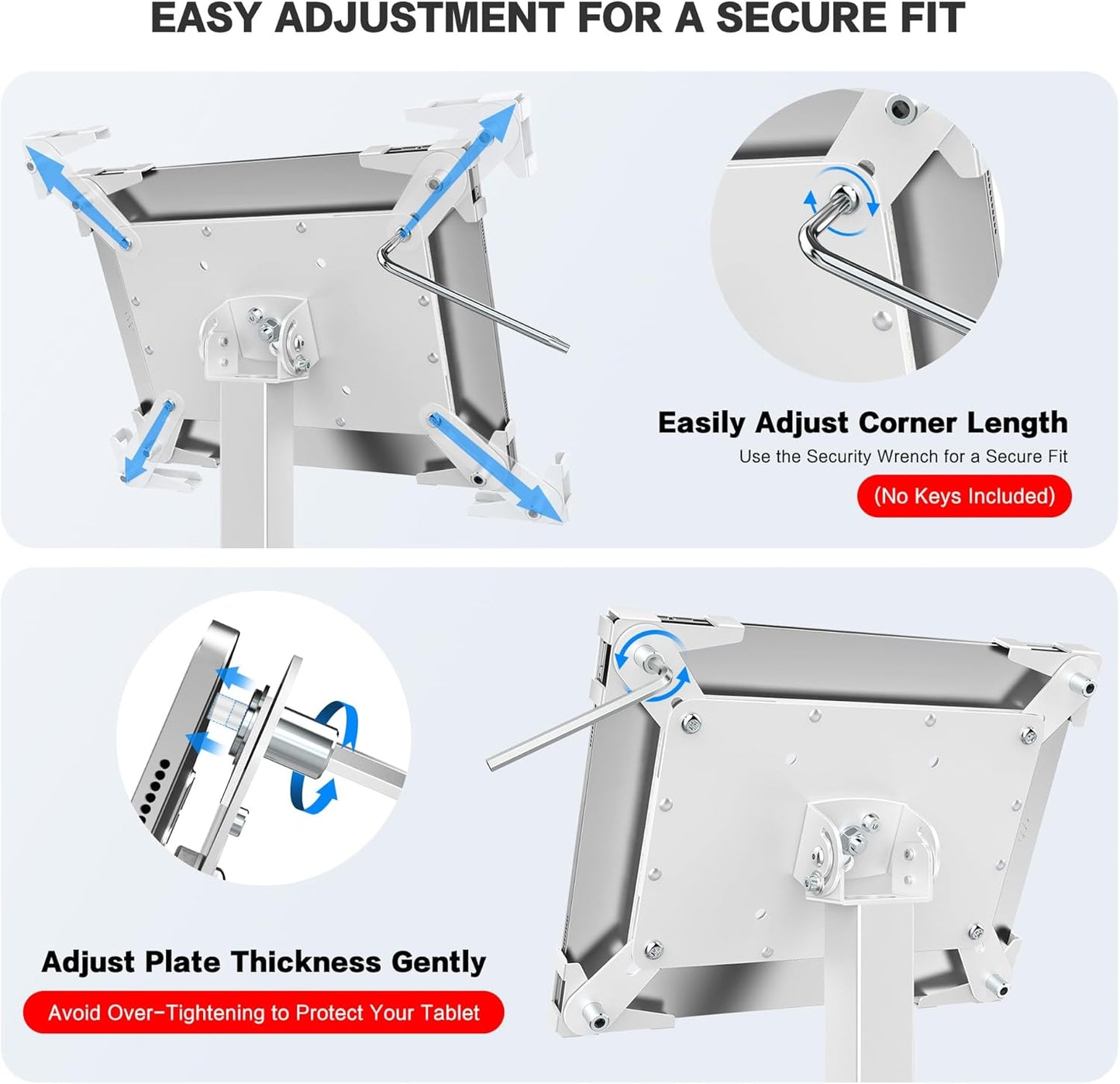 EASY ADJUSTMENT FOR A SECURE FIT

Easily Adjust Corner Length

Use the Security Wrench for a Secure Fit

(No Keys Included)

Adjust Plate Thickness Gently

Avoid Over-Tightening to Protect Your Tablet