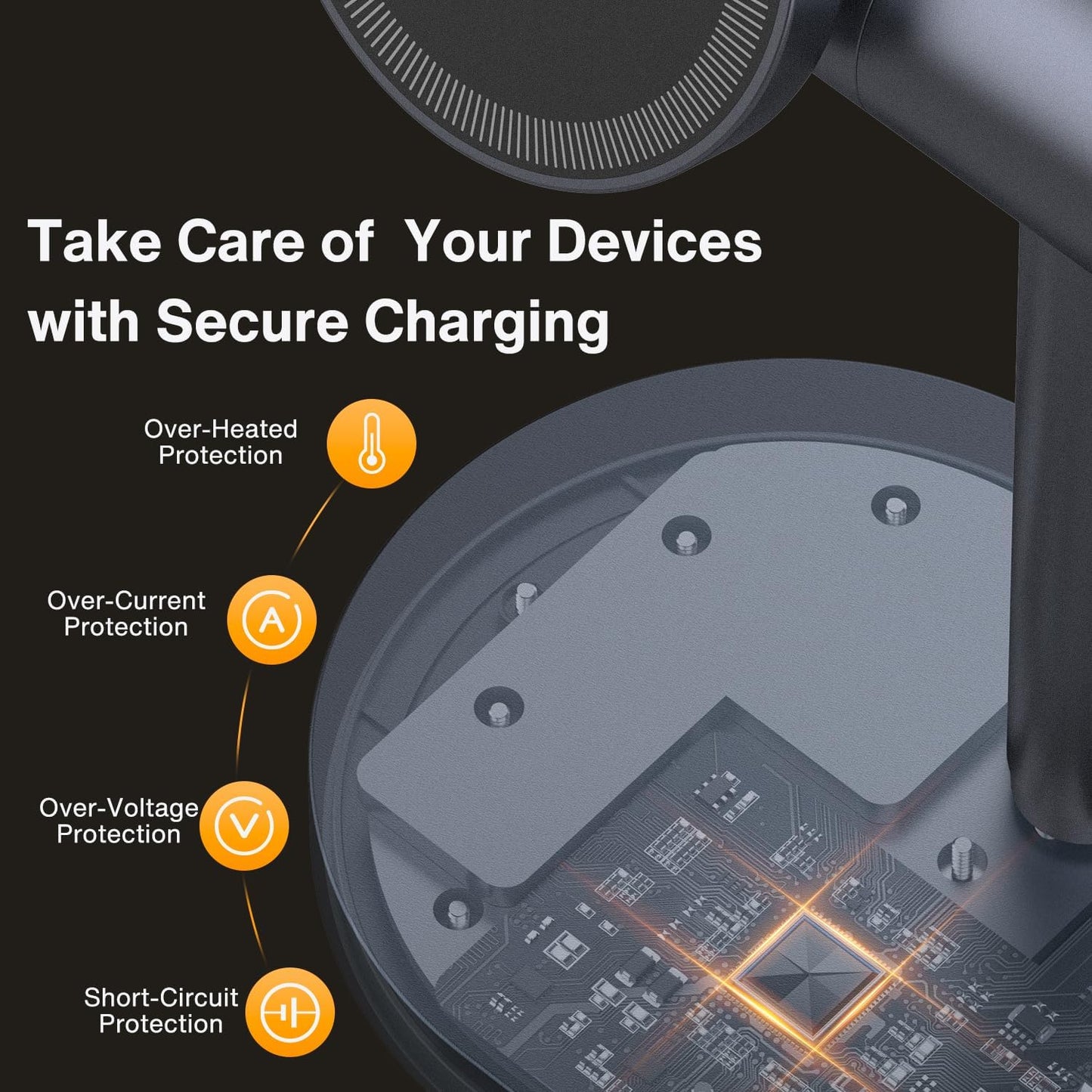 Take Care of  Your Devices with Secure Charging

Over-Heated Protection

Over-Current Protection

A

Over-Voltage Protection

V

Short-Circuit Protection