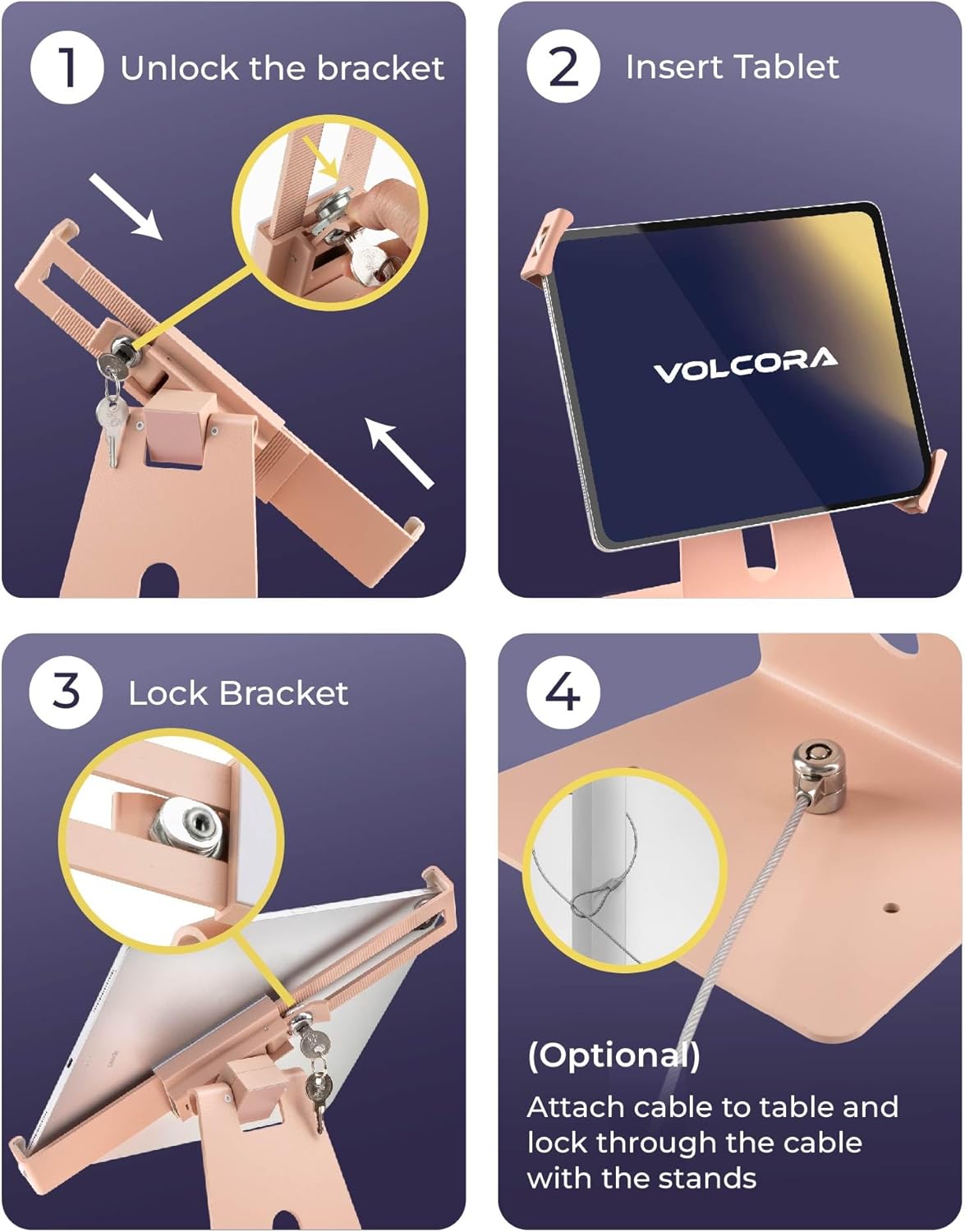 1 Unlock the bracket

2 Insert Tablet

VOLCORA

3 Lock Bracket

4

(Optional)

Attach cable to table and lock through the cable with the stands