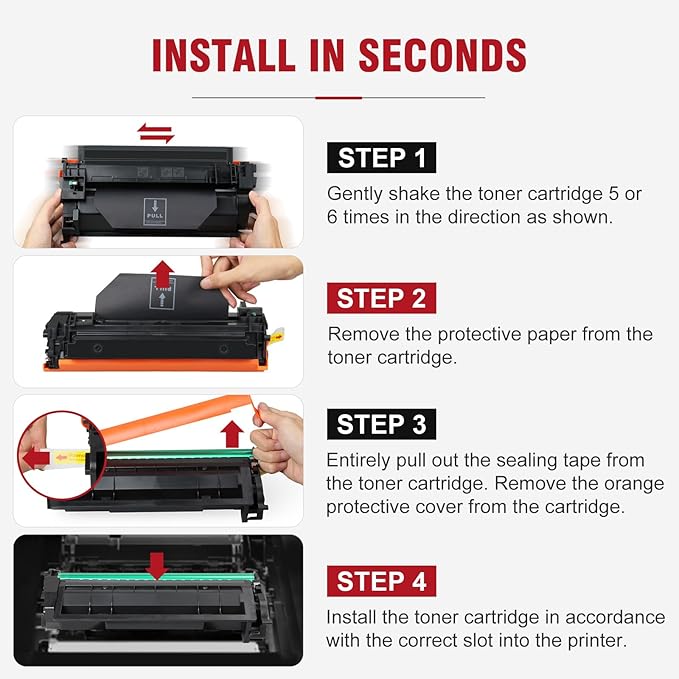 INSTALL IN SECONDS

PULL

STEP 1
Gently shake the toner cartridge 5 or 6 times in the direction as shown.

PULL

STEP 2
Remove the protective paper from the toner cartridge.

STEP 3
Entirely pull out the sealing tape from the toner cartridge. Remove the orange protective cover from the cartridge.

STEP 4
Install the toner cartridge in accordance with the correct slot into the printer.