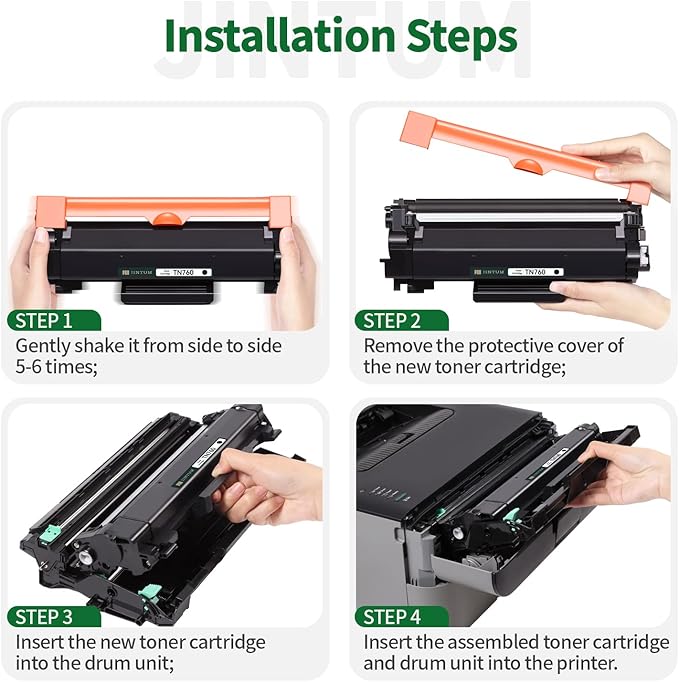 JINTUM
Installation Steps

JINTUM TN760

STEP 1
Gently shake it from side to side 5-6 times;

JINTUM TN760

STEP 2
Remove the protective cover of the new toner cartridge;

STEP 3
Insert the new toner cartridge into the drum unit;

STEP 4
Insert the assembled toner cartridge and drum unit into the printer.