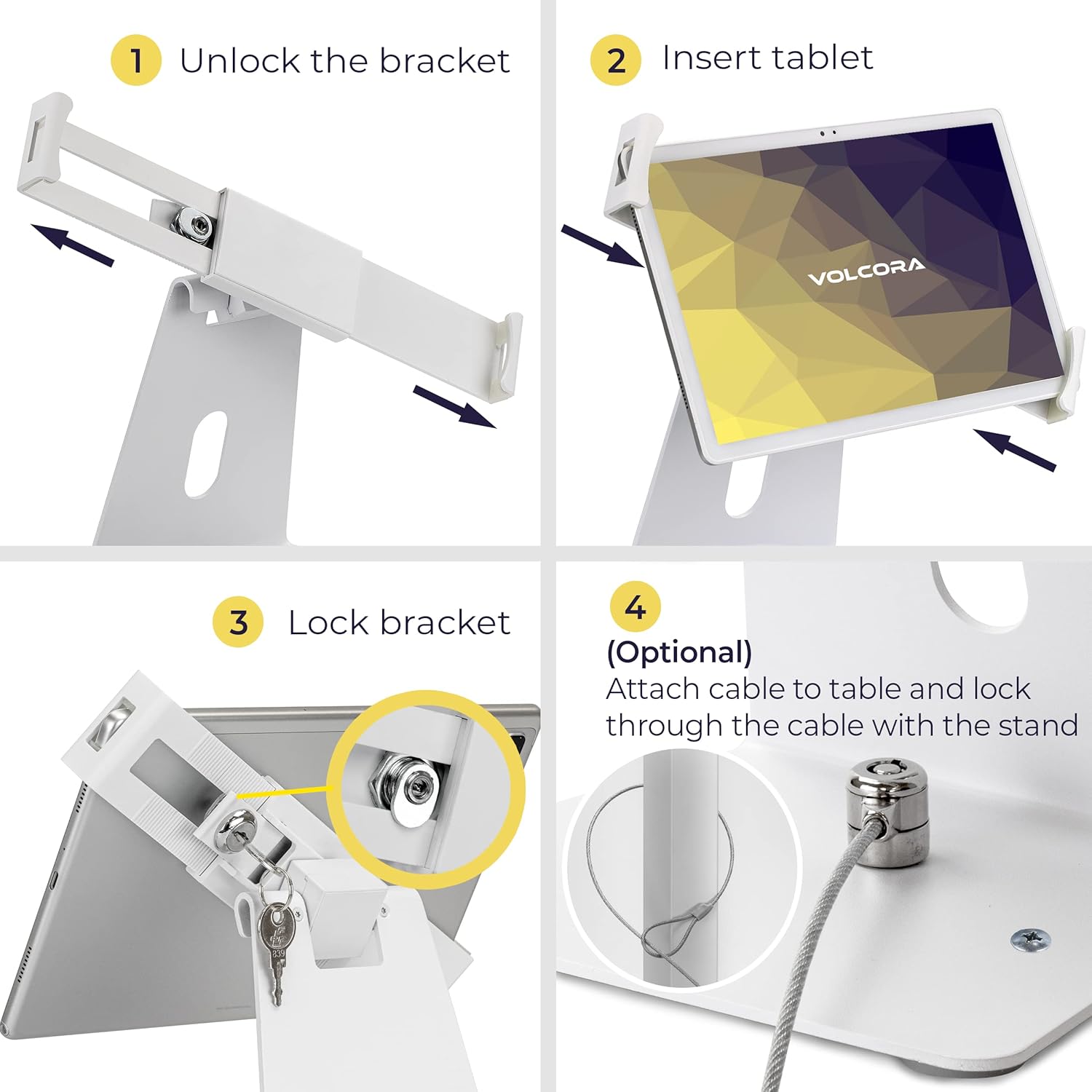 1 Unlock the bracket

2 Insert tablet

VOLCORA

3 Lock bracket

839

4
(Optional)
Attach cable to table and lock through the cable with the stand