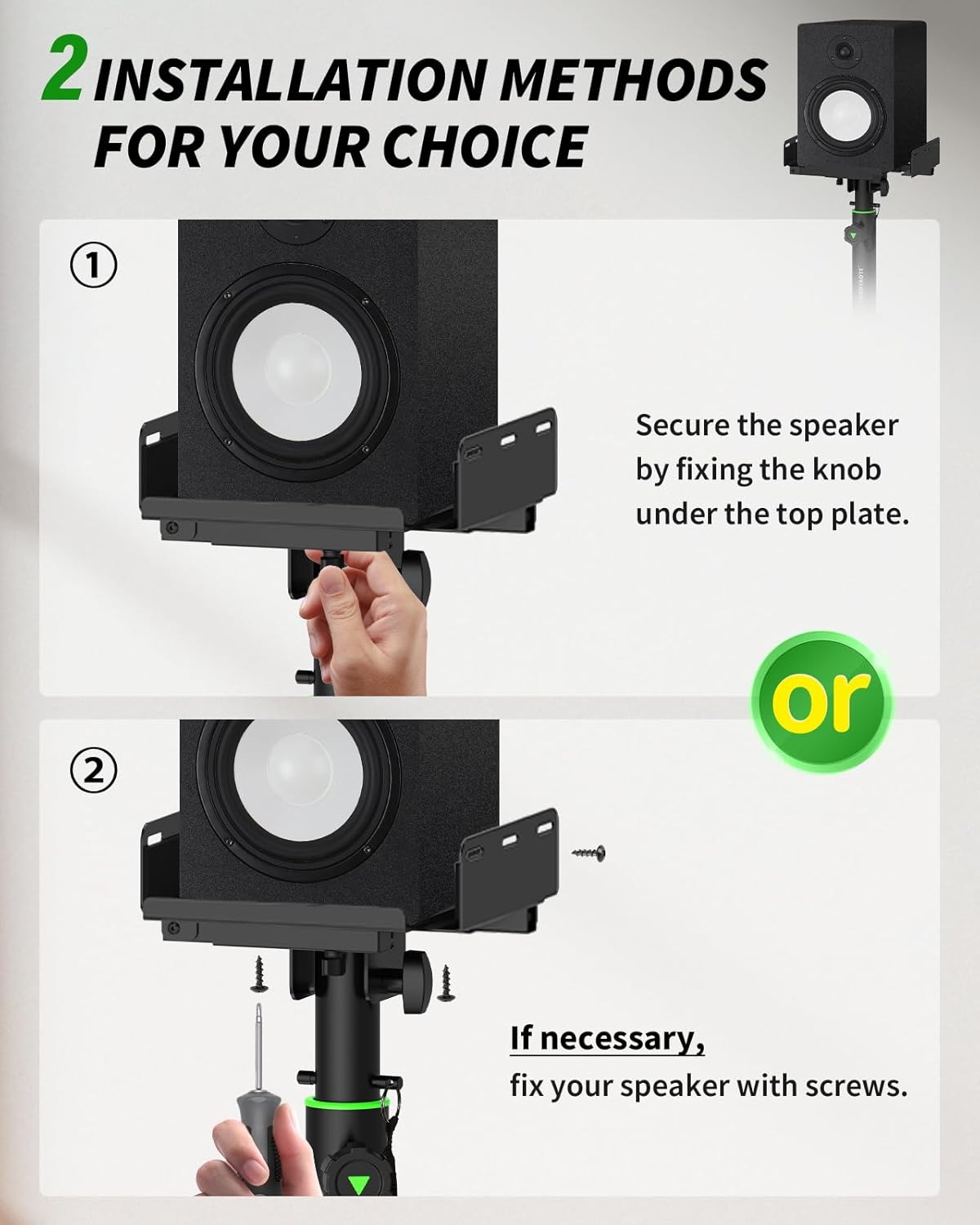 2 INSTALLATION METHODS FOR YOUR CHOICE

①

Secure the speaker by fixing the knob under the top plate.

or

②

If necessary, fix your speaker with screws.