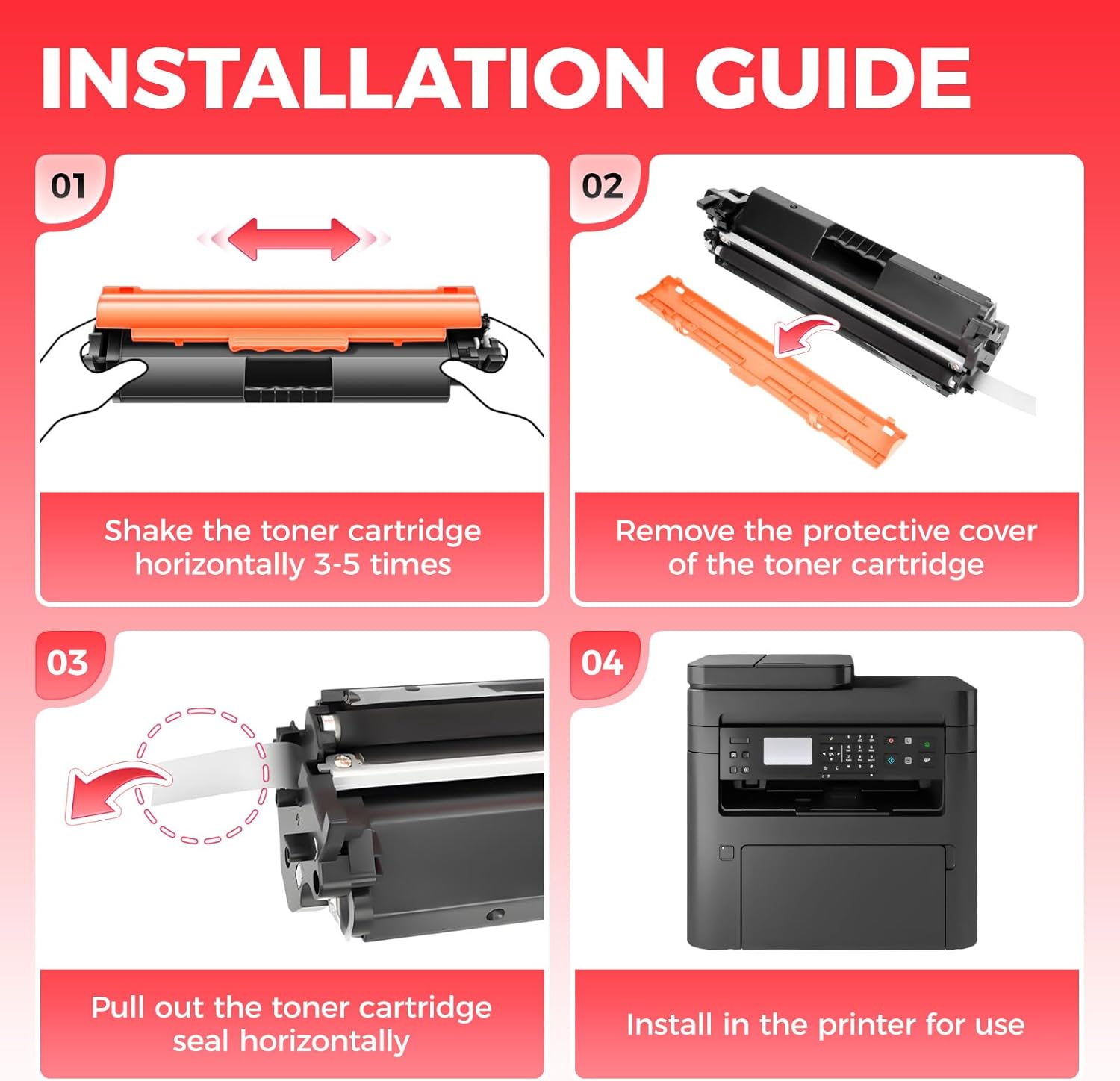 INSTALLATION GUIDE

01

Shake the toner cartridge horizontally 3-5 times

02

Remove the protective cover of the toner cartridge

03

Pull out the toner cartridge seal horizontally

04

Install in the printer for use