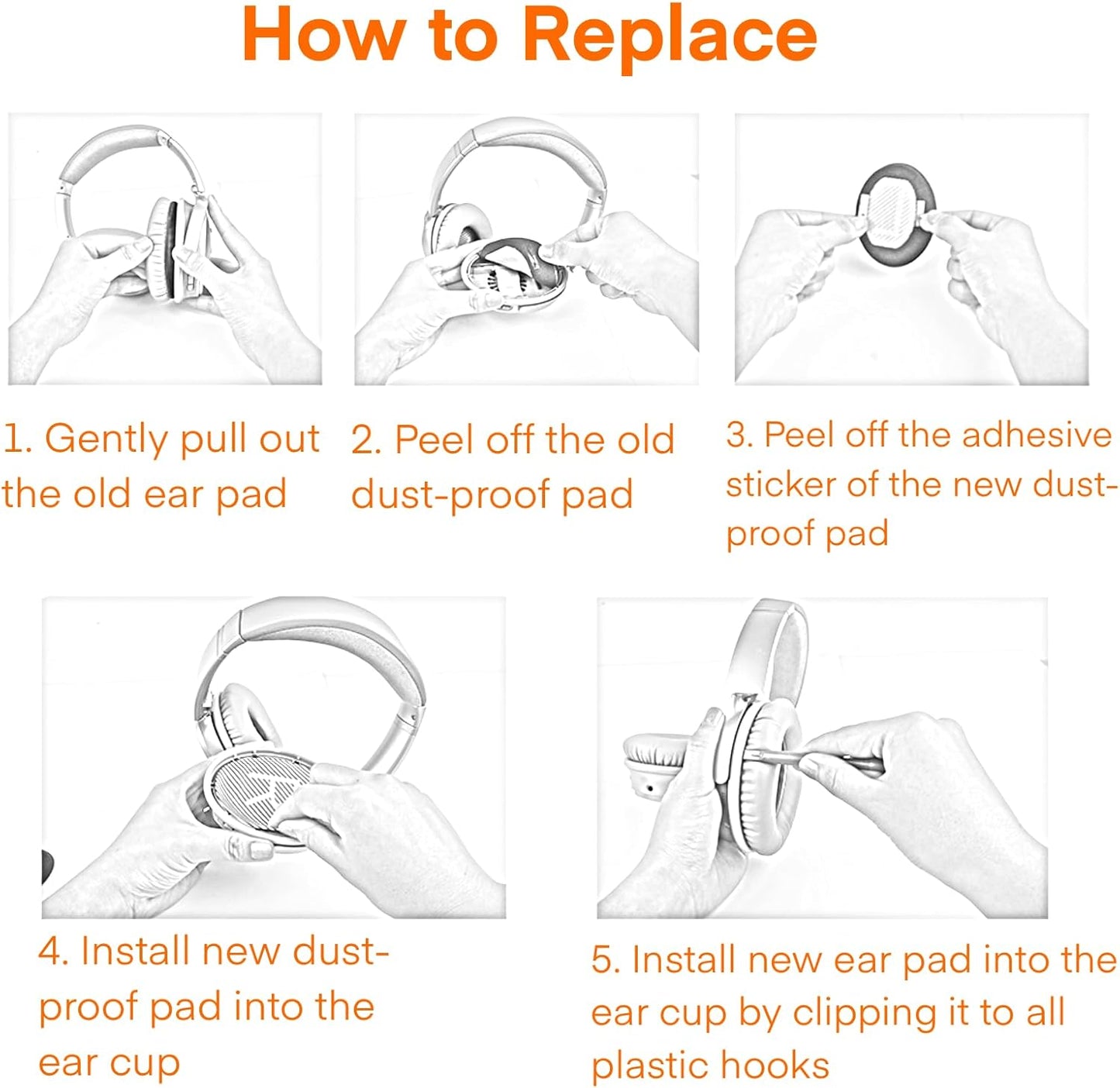 How to Replace

1. Gently pull out the old ear pad

2. Peel off the old dust-proof pad

3. Peel off the adhesive sticker of the new dust-proof pad

4. Install new dust-proof pad into the ear cup

5. Install new ear pad into the ear cup by clipping it to all plastic hooks