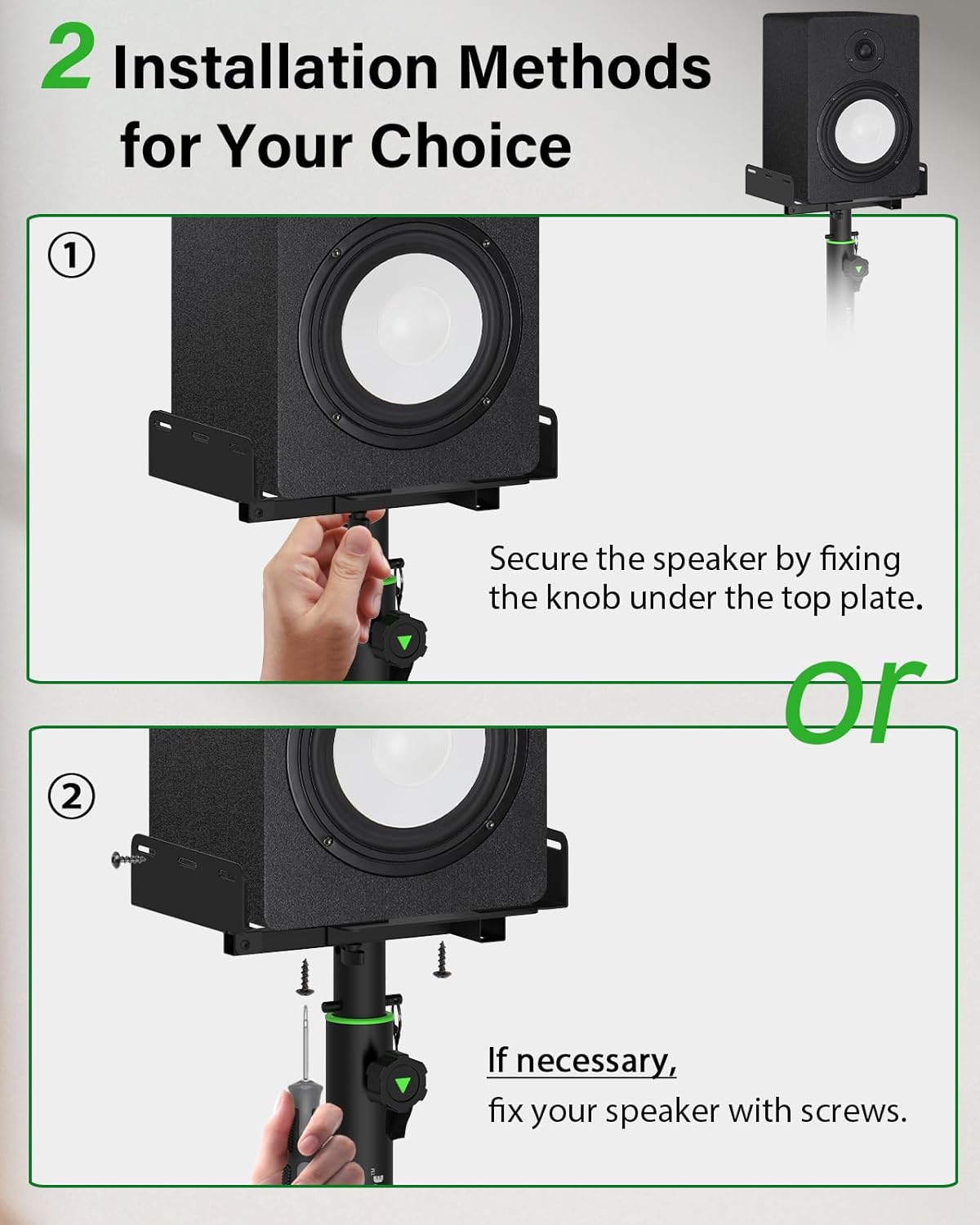 2 Installation Methods for Your Choice

①

Secure the speaker by fixing the knob under the top plate.

or

②

If necessary,

fix your speaker with screws.