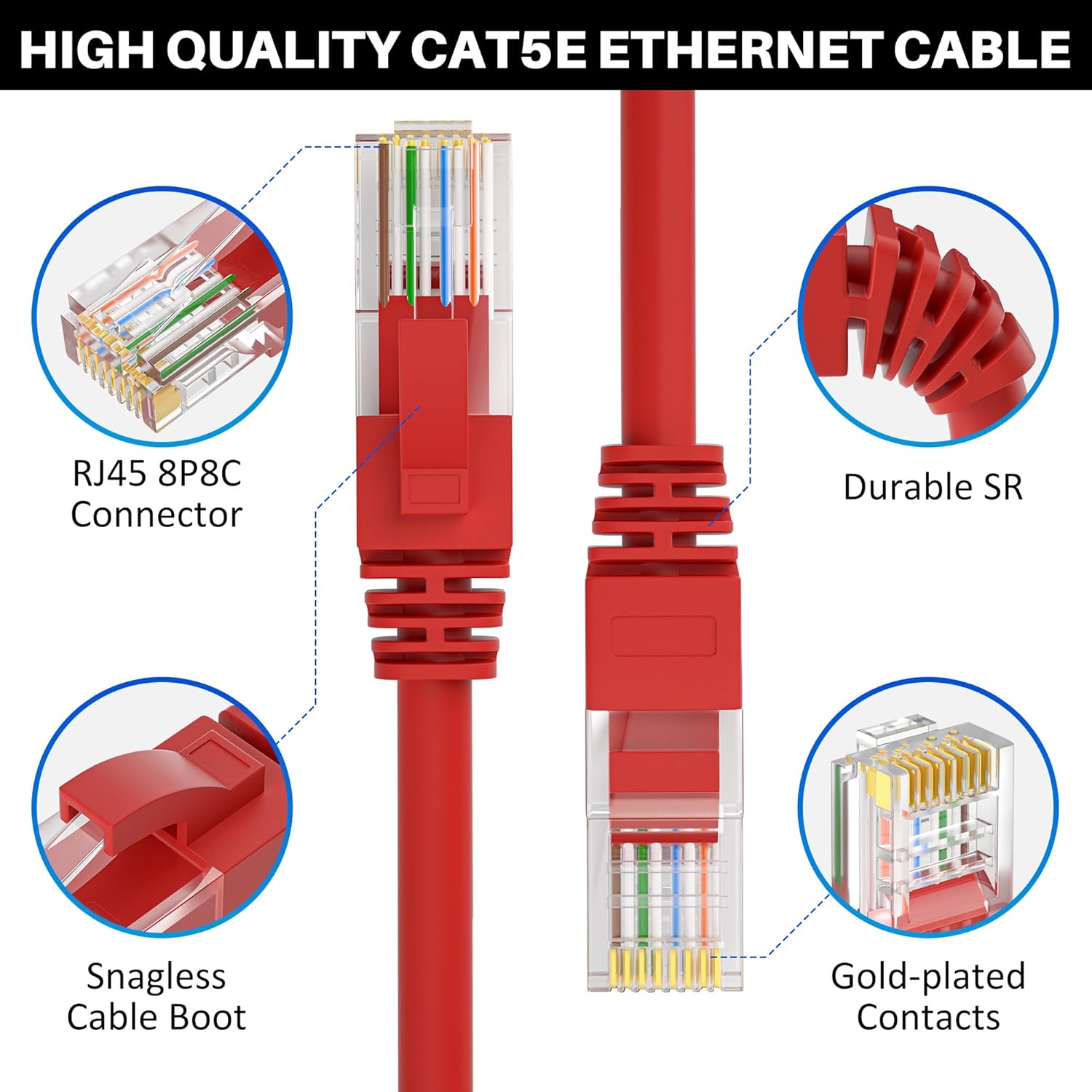 HIGH QUALITY CAT5E ETHERNET CABLE

RJ45 8P8C Connector

Durable SR

Snagless Cable Boot

Gold-plated Contacts