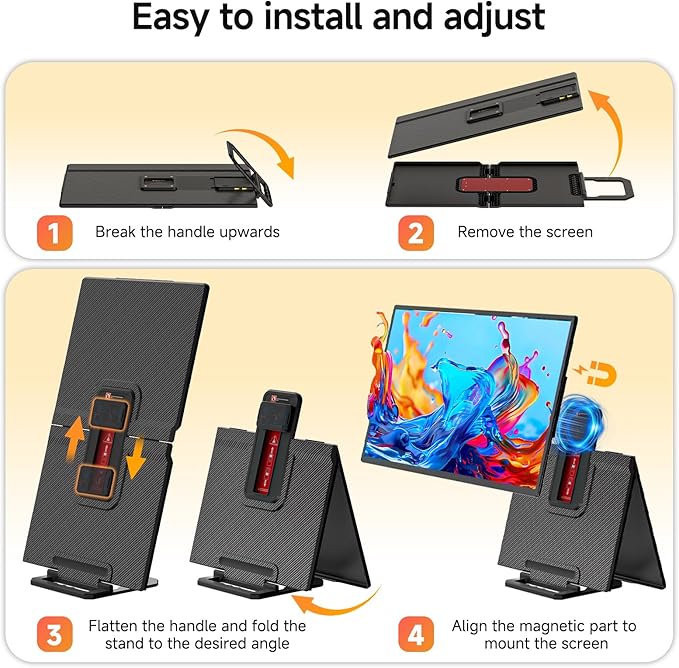 Easy to install and adjust

1 Break the handle upwards

2 Remove the screen

3 Flatten the handle and fold the stand to the desired angle

4 Align the magnetic part to mount the screen