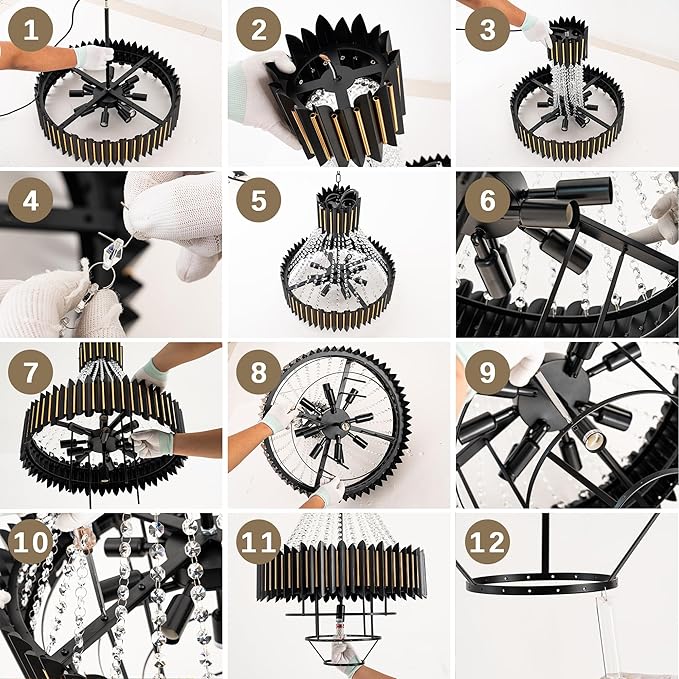 1

2

3

4

5

6

7

8

9

10

11

12