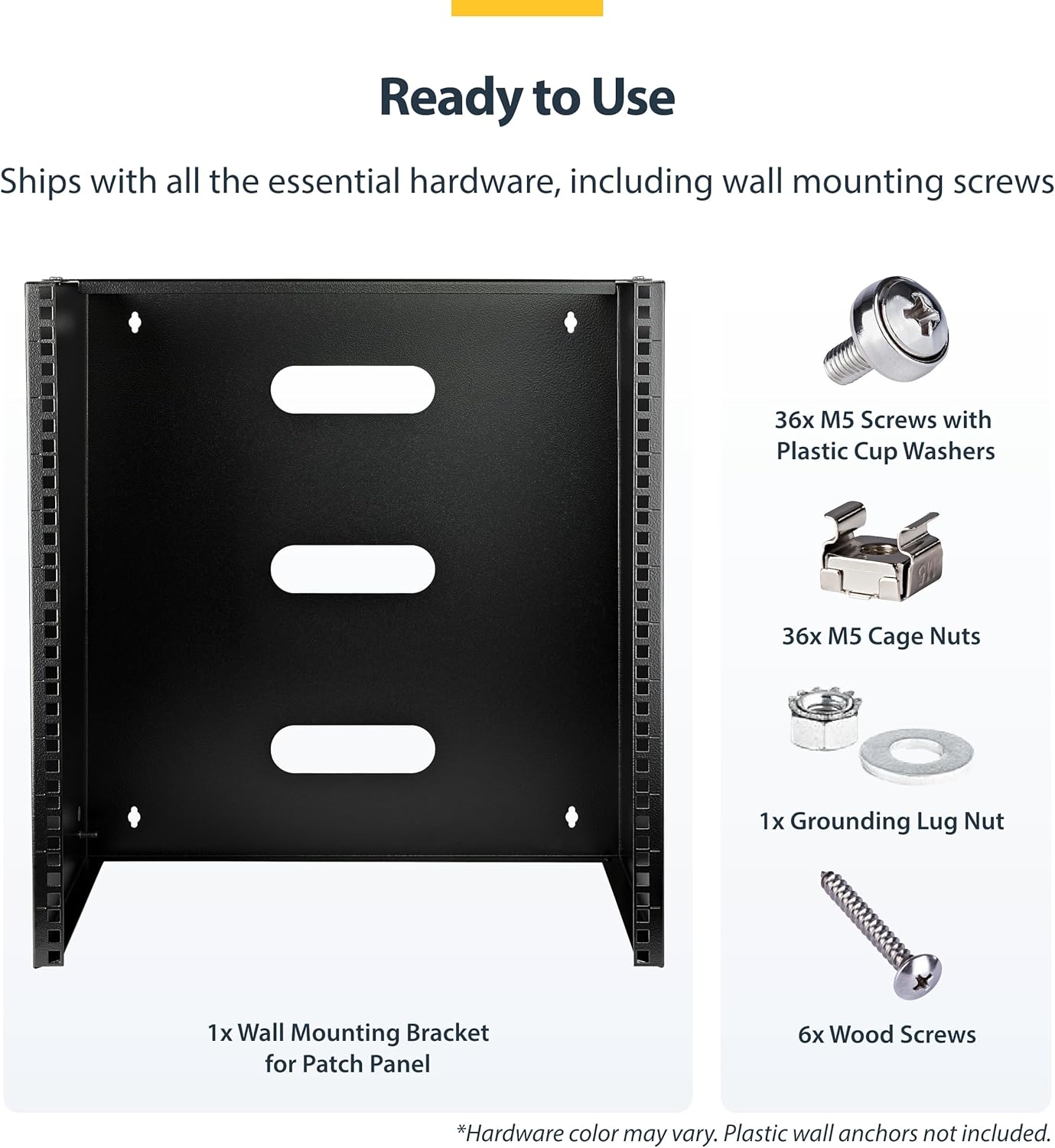 Ready to Use

Ships with all the essential hardware, including wall mounting screws

1x Wall Mounting Bracket for Patch Panel

36x M5 Screws with Plastic Cup Washers

36x M5 Cage Nuts

1x Grounding Lug Nut

6x Wood Screws

*Hardware color may vary. Plastic wall anchors not included.